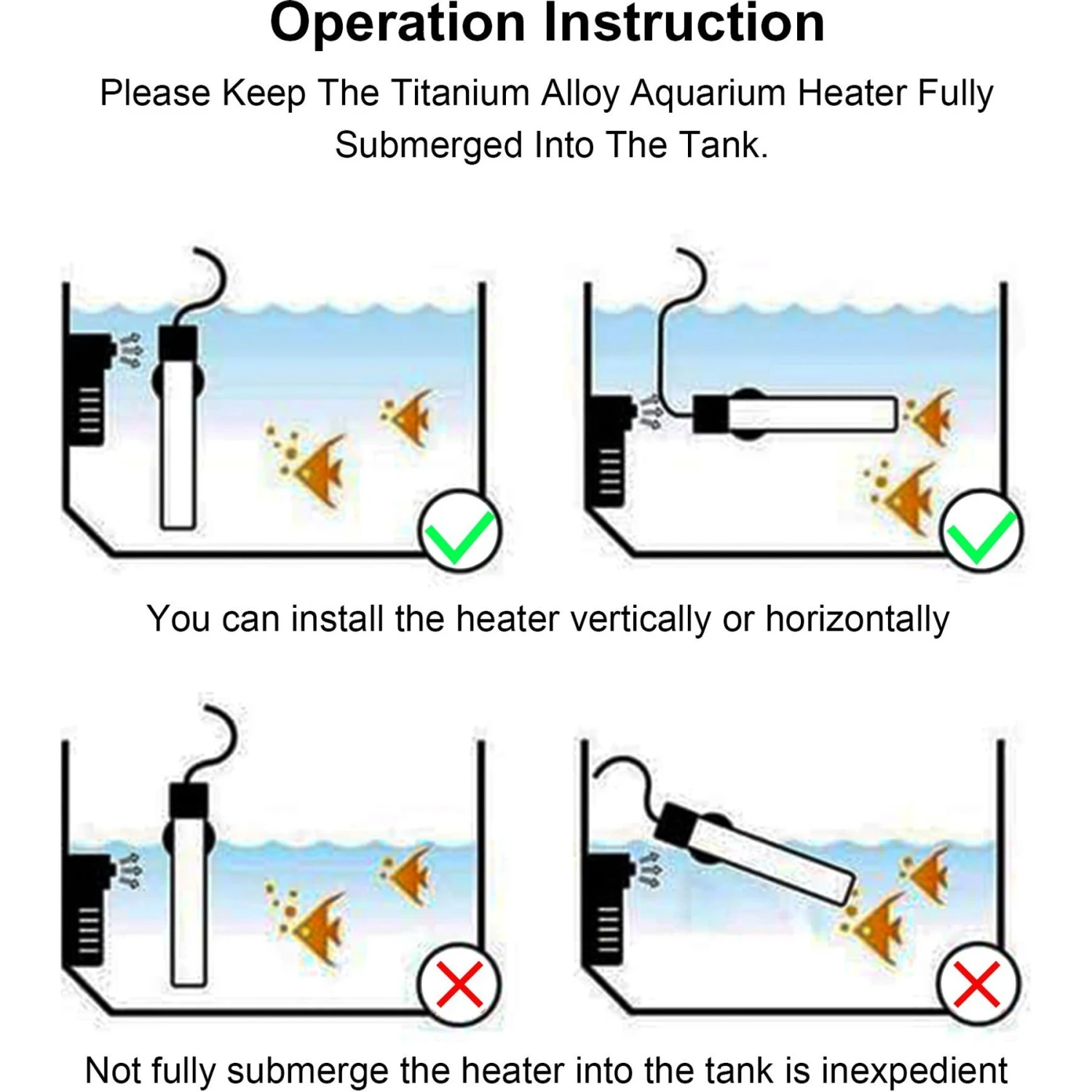 Operation Instruction

Please Keep The Titanium Alloy Aquarium Heater Fully Submerged Into The Tank.

You can install the heater vertically or horizontally

Not fully submerge the heater into the tank is inexpedient