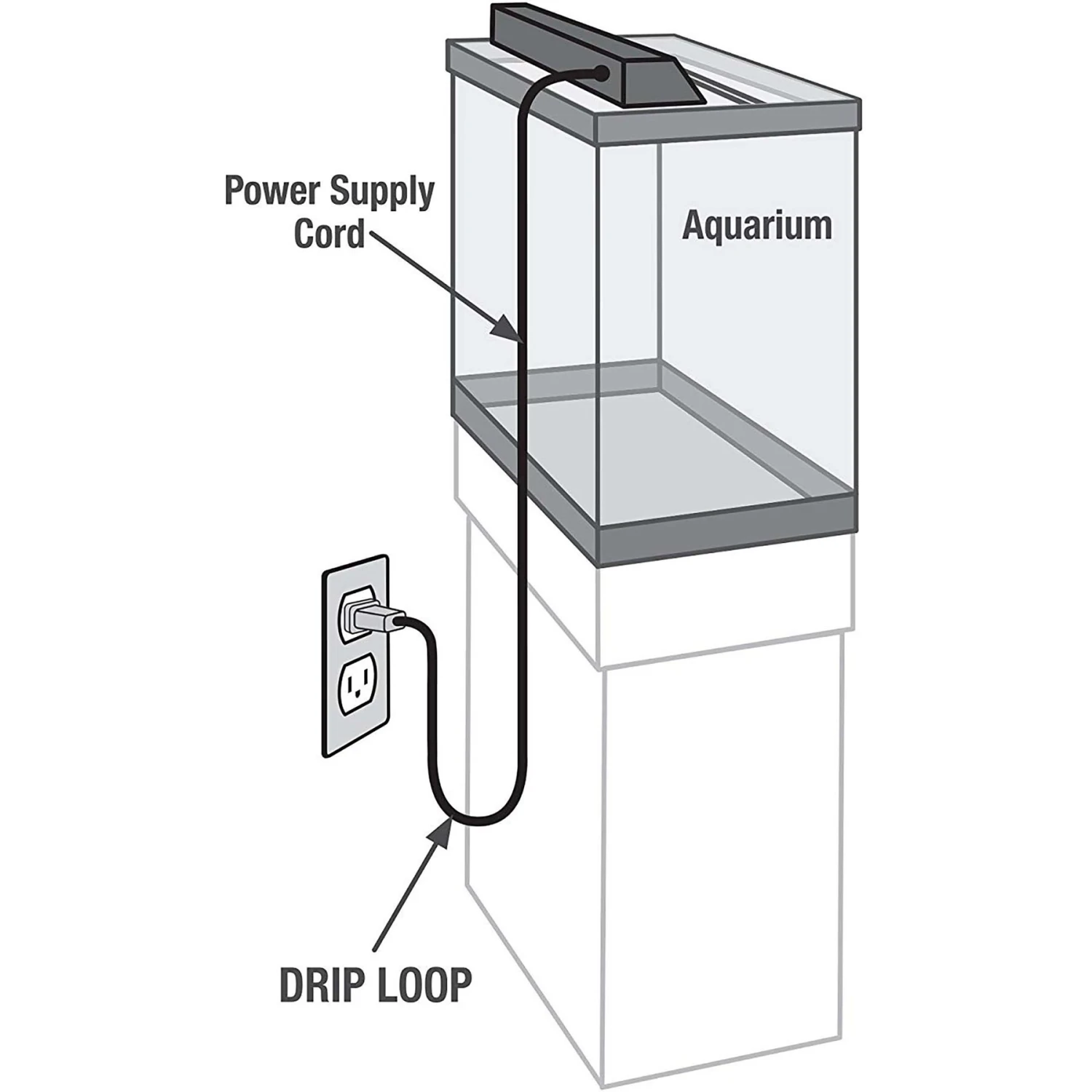 Power Supply Cord

Aquarium

DRIP LOOP