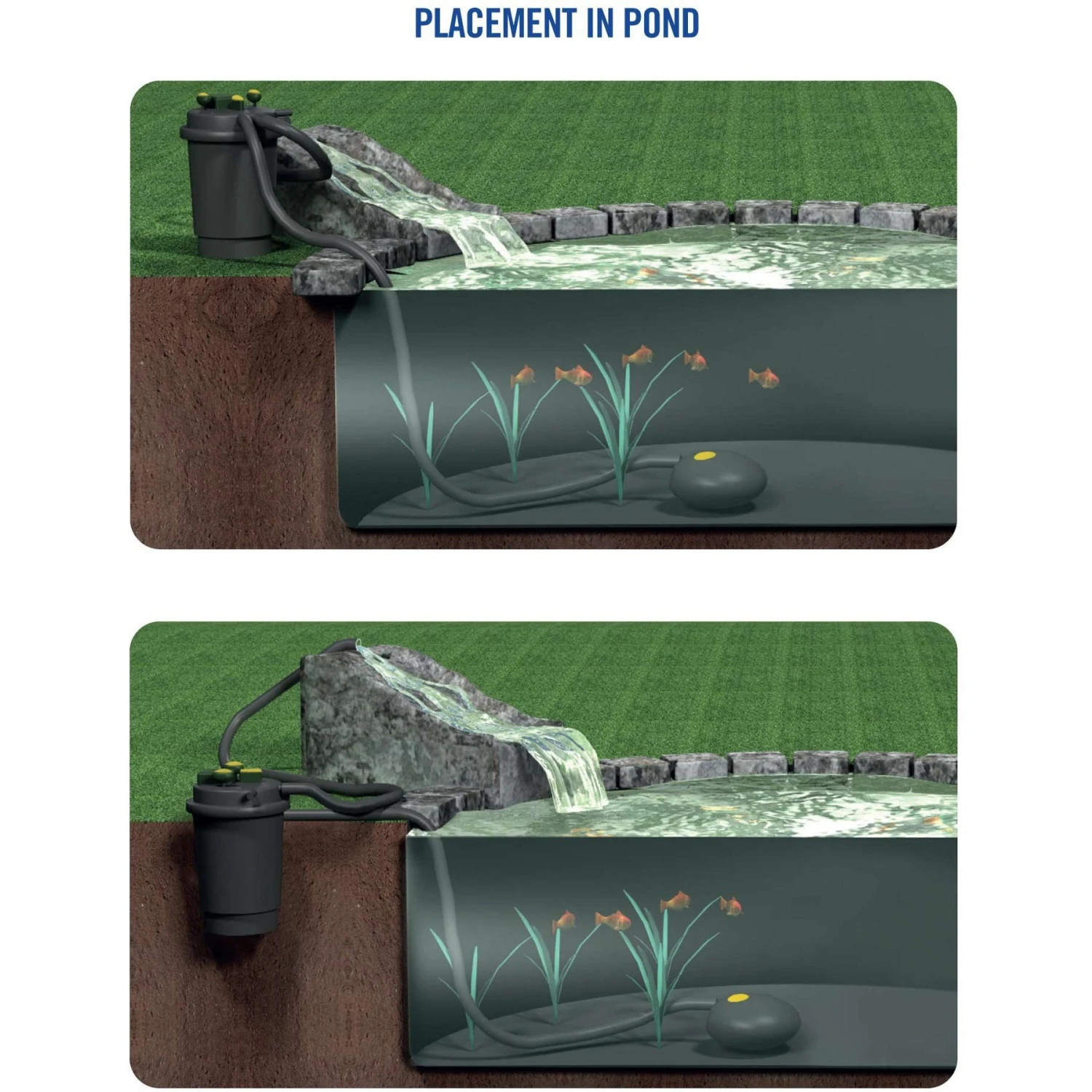 PLACEMENT IN POND