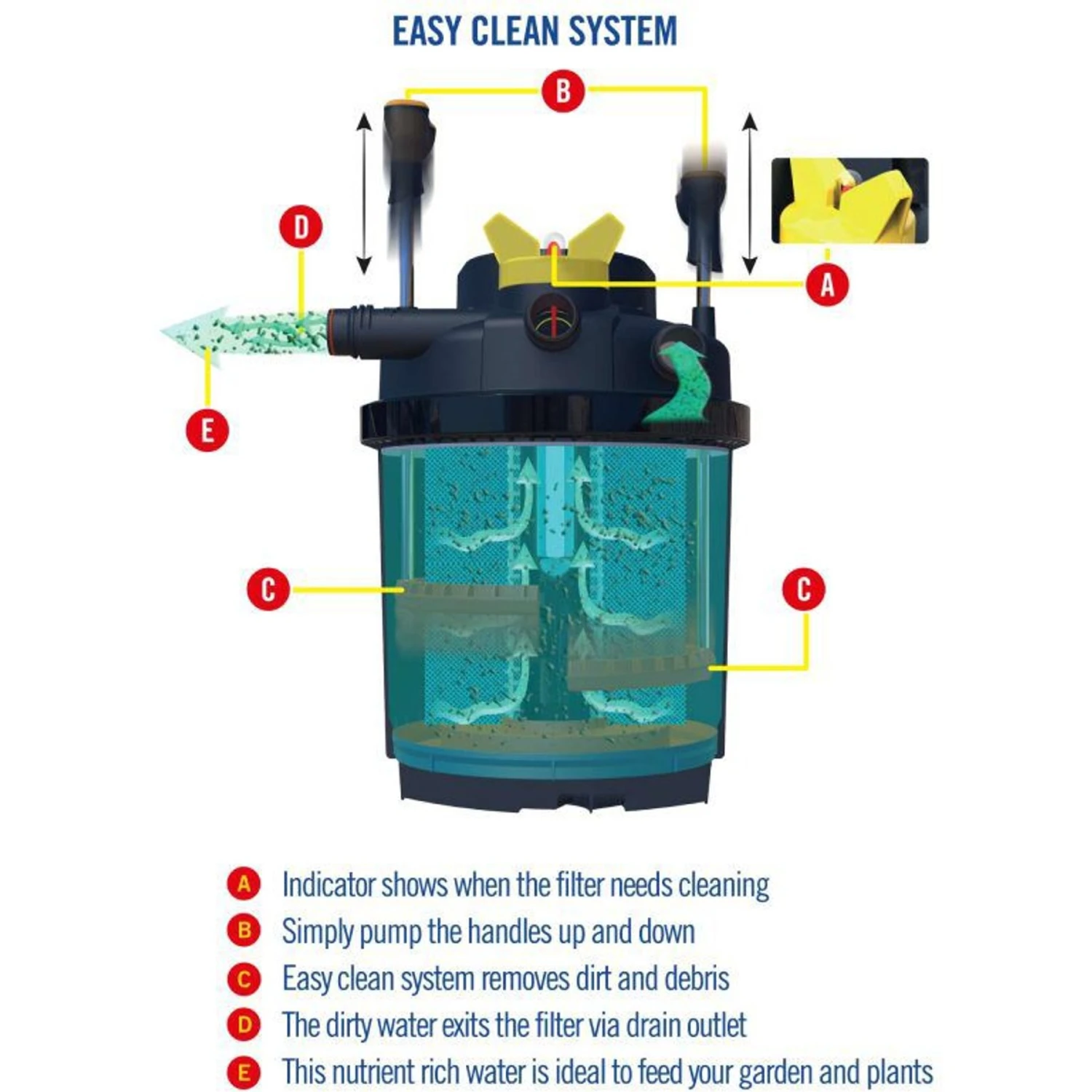 EASY CLEAN SYSTEM

B

D

A

E

C

C

A Indicator shows when the filter needs cleaning
B Simply pump the handles up and down
C Easy clean system removes dirt and debris
D The dirty water exits the filter via drain outlet
E This nutrient rich water is ideal to feed your garden and plants