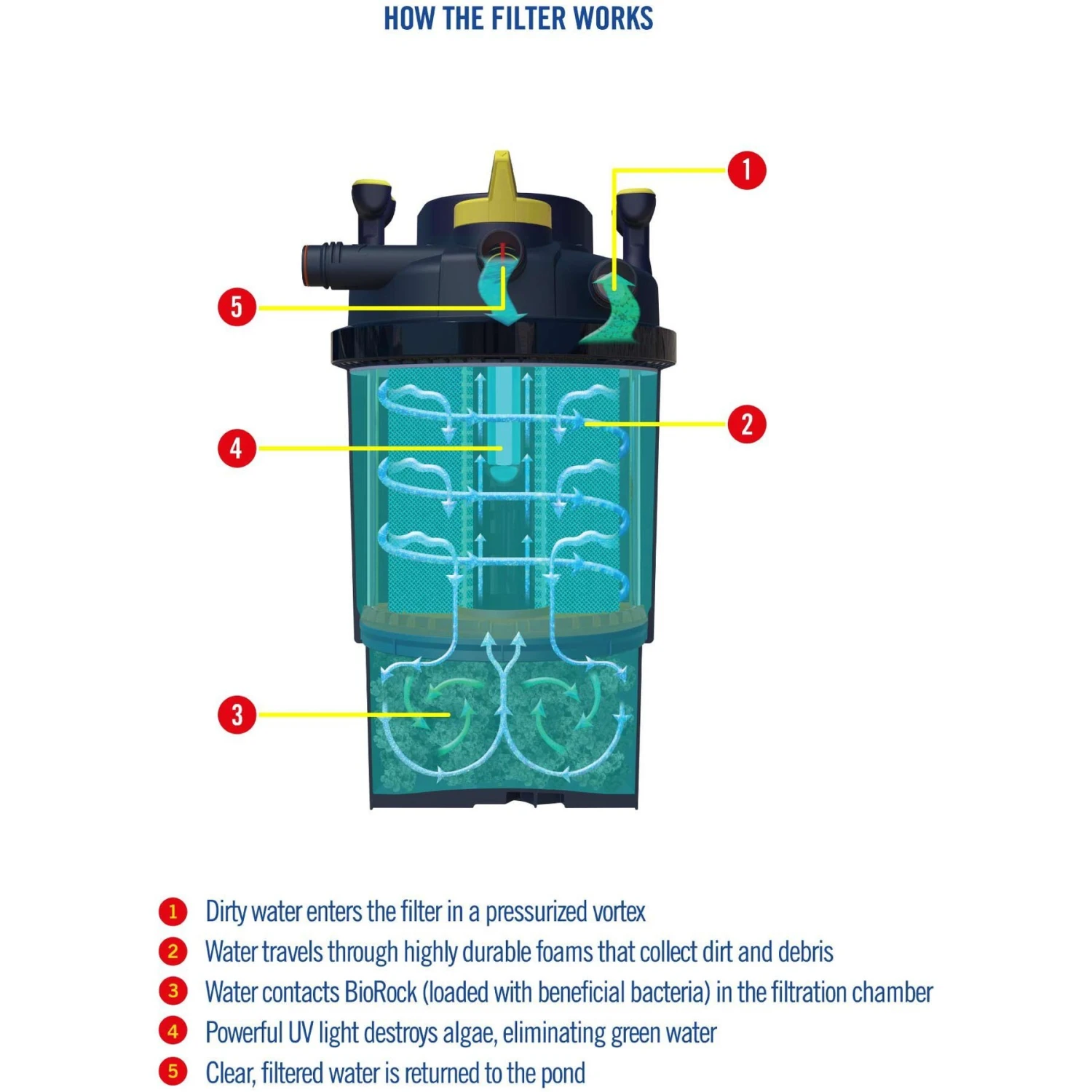 HOW THE FILTER WORKS

1

5

2

4

3

1 Dirty water enters the filter in a pressurized vortex

2 Water travels through highly durable foams that collect dirt and debris

3 Water contacts BioRock (loaded with beneficial bacteria) in the filtration chamber

4 Powerful UV light destroys algae, eliminating green water

5 Clear, filtered water is returned to the pond