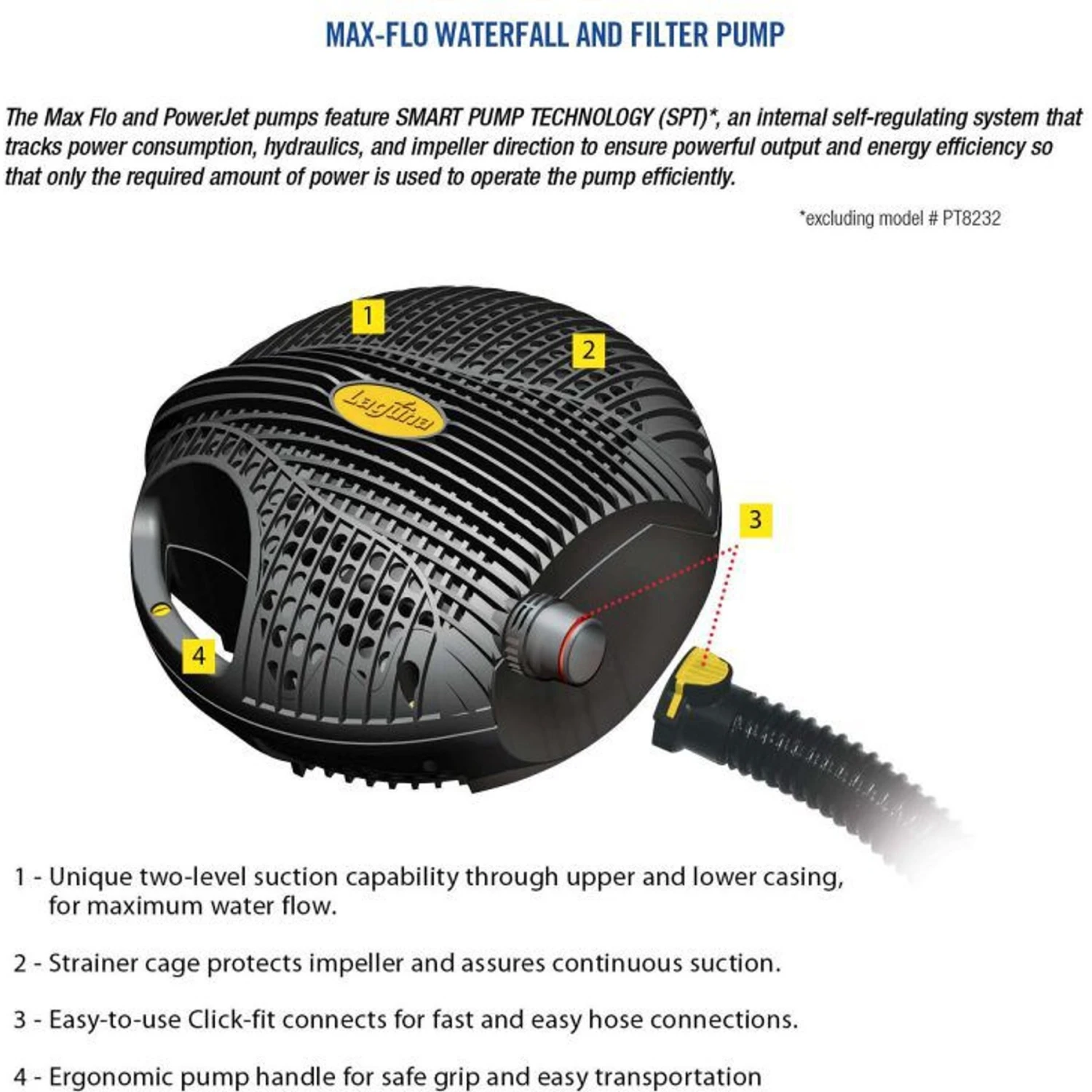 MAX-FLO WATERFALL AND FILTER PUMP

The Max Flo and PowerJet pumps feature SMART PUMP TECHNOLOGY (SPT)*, an internal self-regulating system that tracks power consumption, hydraulics, and impeller direction to ensure powerful output and energy efficiency so that only the required amount of power is used to operate the pump efficiently.

*excluding model # PT8232

1

2

Laguna

3

4

1 - Unique two-level suction capability through upper and lower casing, for maximum water flow.

2 - Strainer cage protects impeller and assures continuous suction.

3 - Easy-to-use Click-fit connects for fast and easy hose connections.

4 - Ergonomic pump handle for safe grip and easy transportation