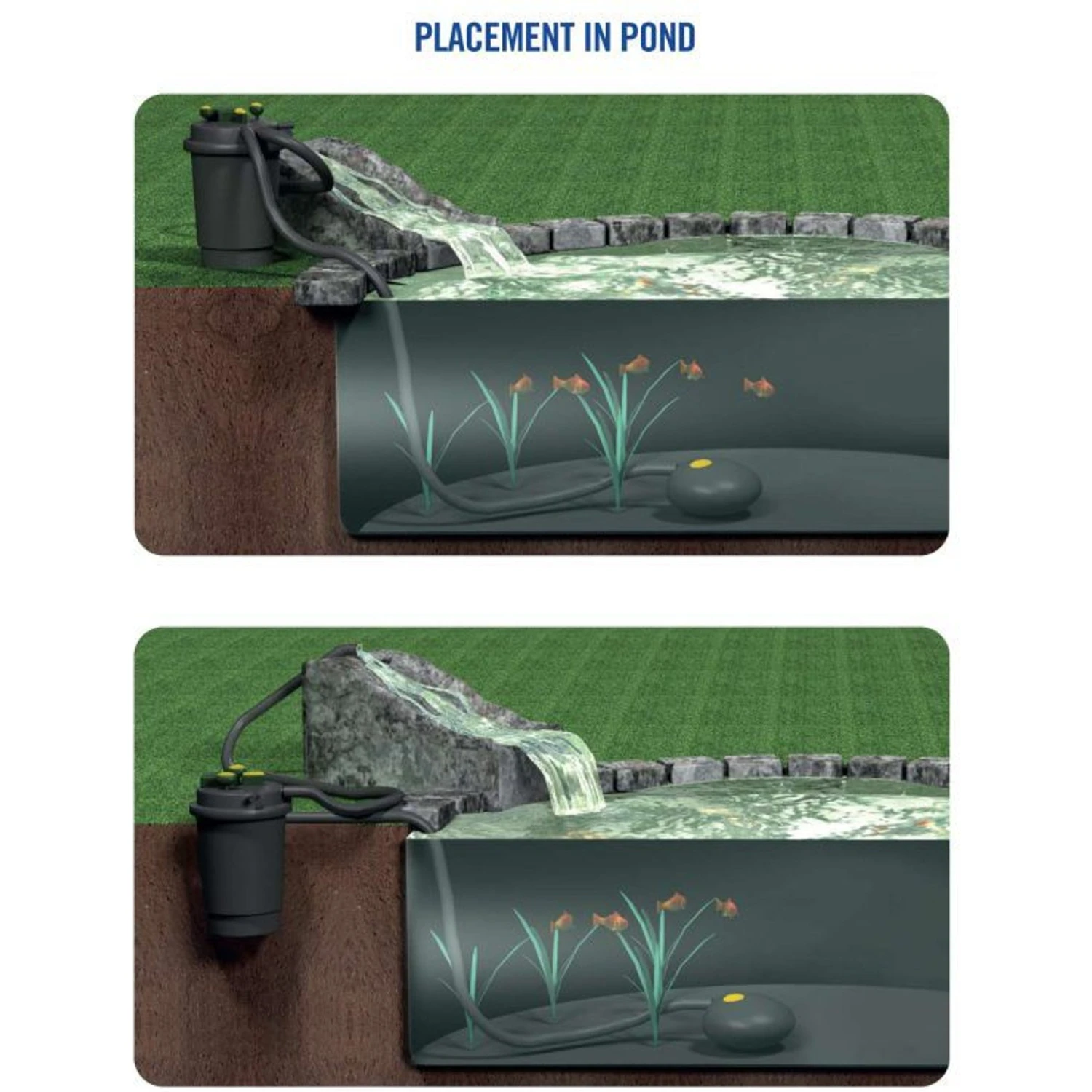 PLACEMENT IN POND