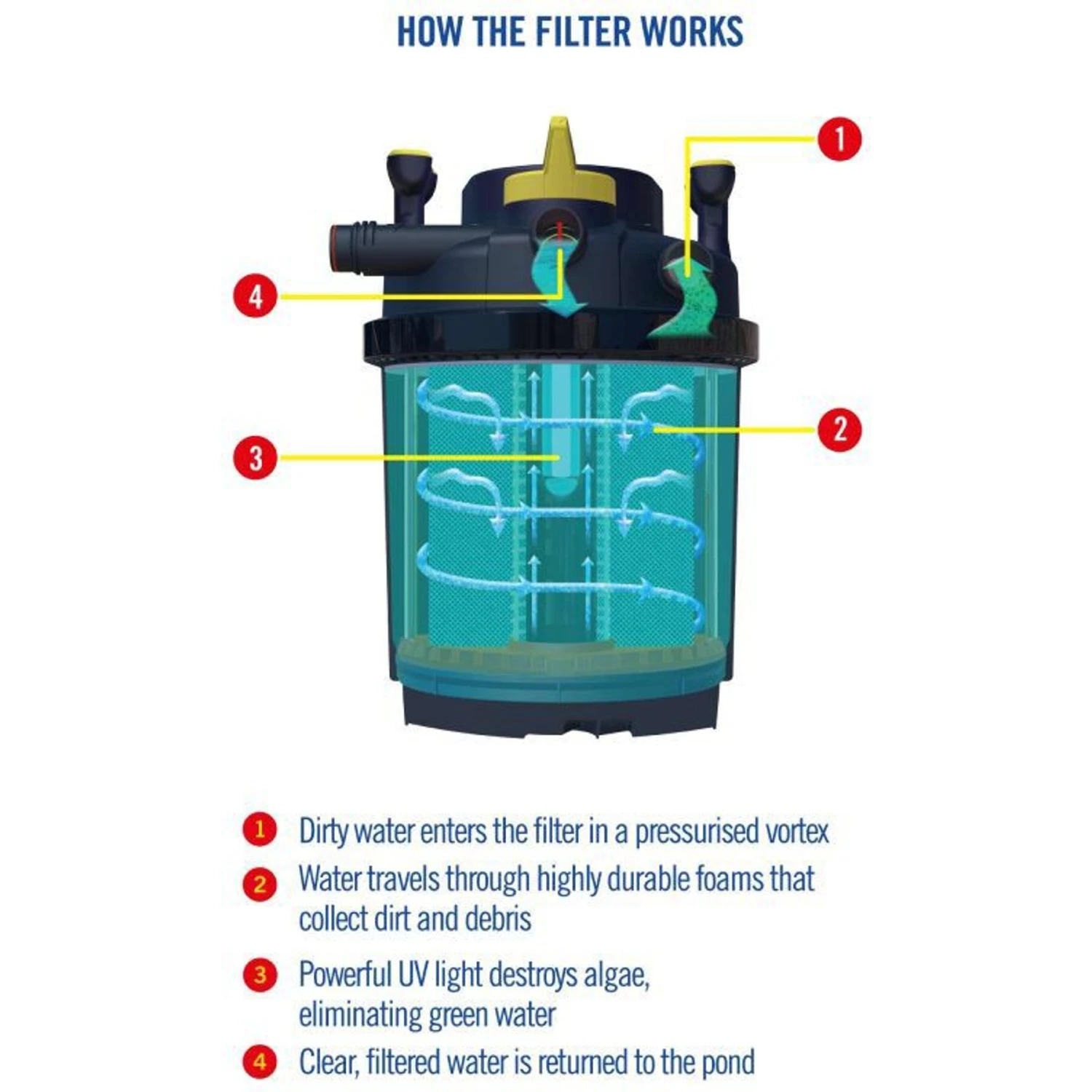 HOW THE FILTER WORKS

1

4

2

3

1 Dirty water enters the filter in a pressurised vortex

2 Water travels through highly durable foams that collect dirt and debris

3 Powerful UV light destroys algae, eliminating green water

4 Clear, filtered water is returned to the pond