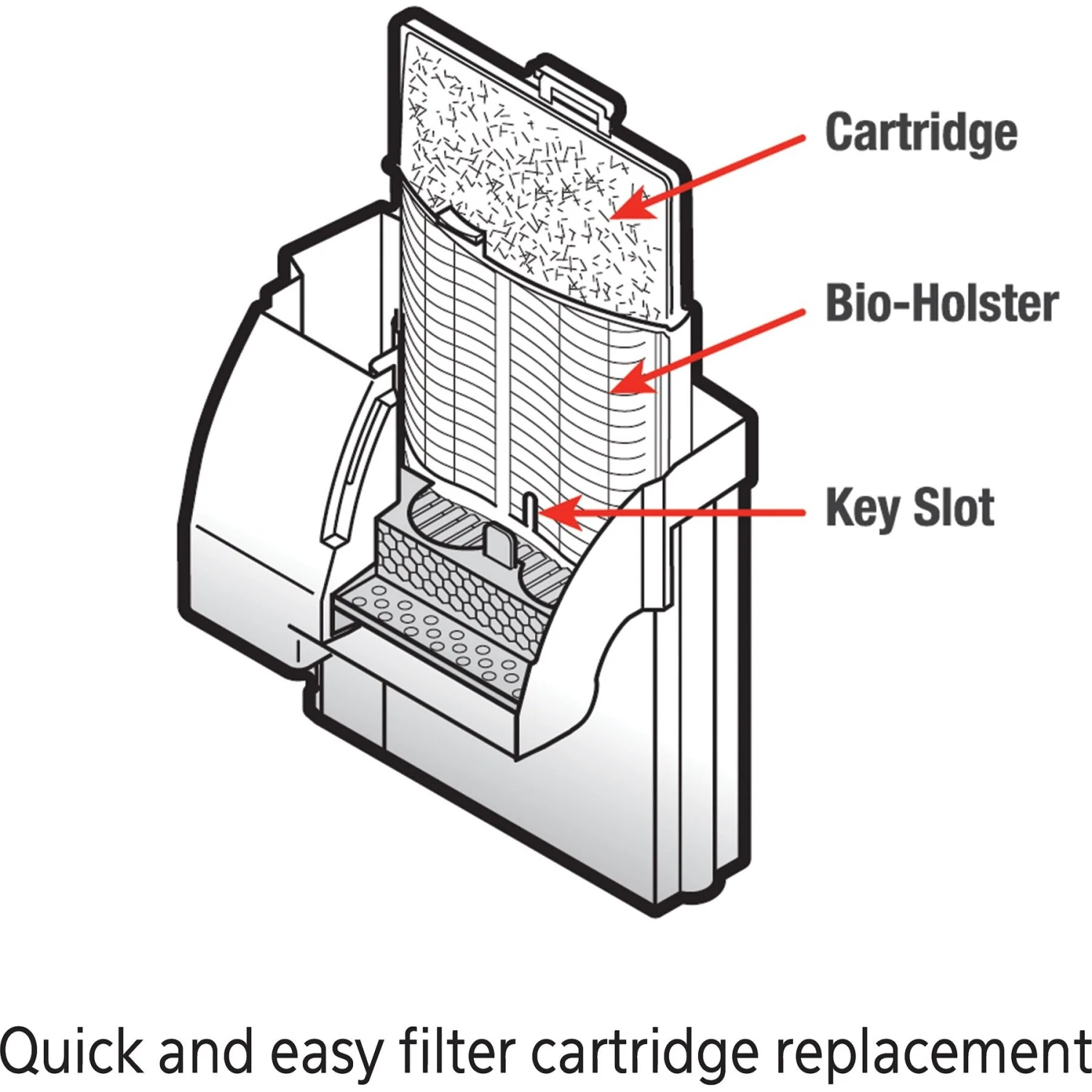 Cartridge

Bio-Holster

Key Slot

Quick and easy filter cartridge replacement