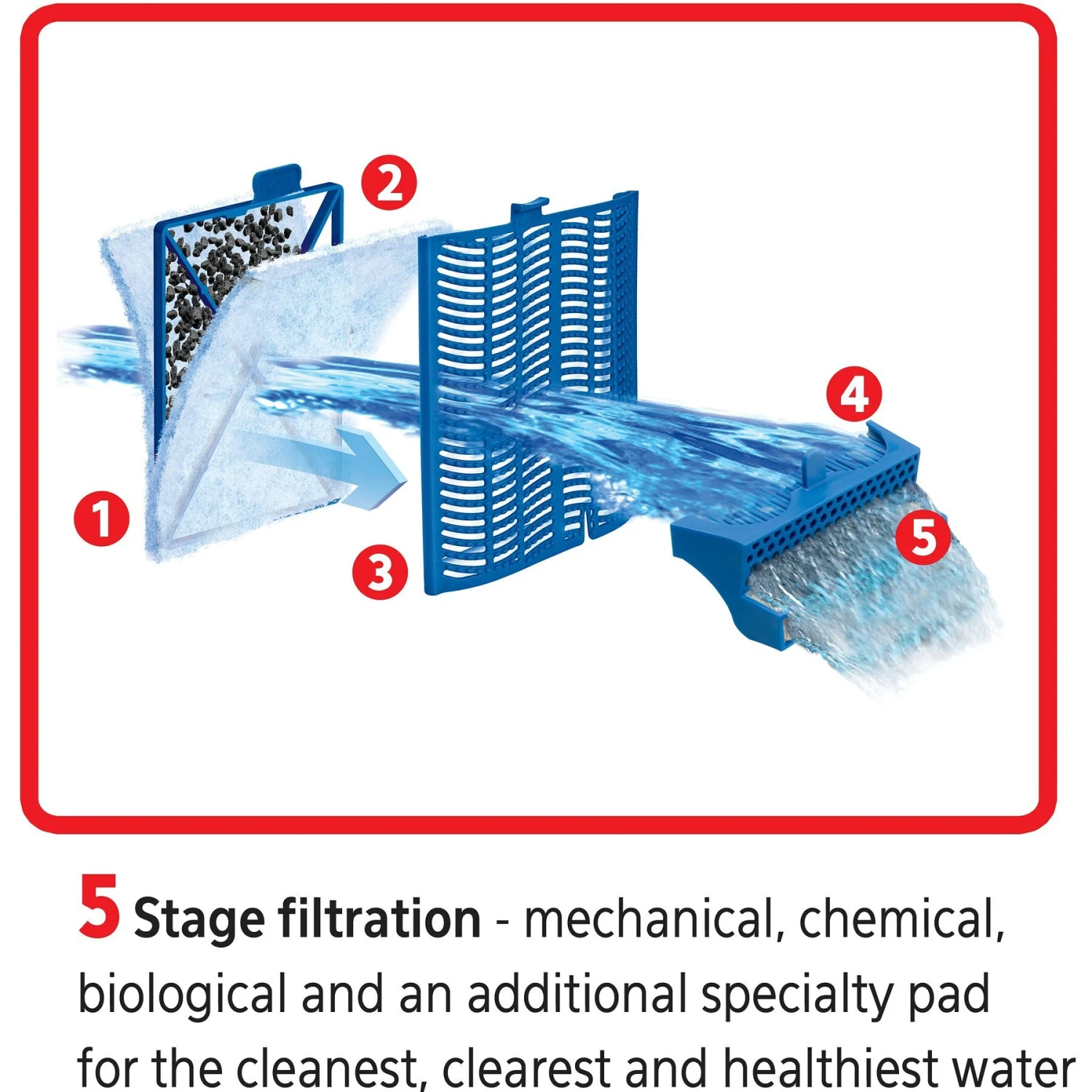 2

4

1

3

5

5 Stage filtration - mechanical, chemical, biological and an additional specialty pad for the cleanest, clearest and healthiest water