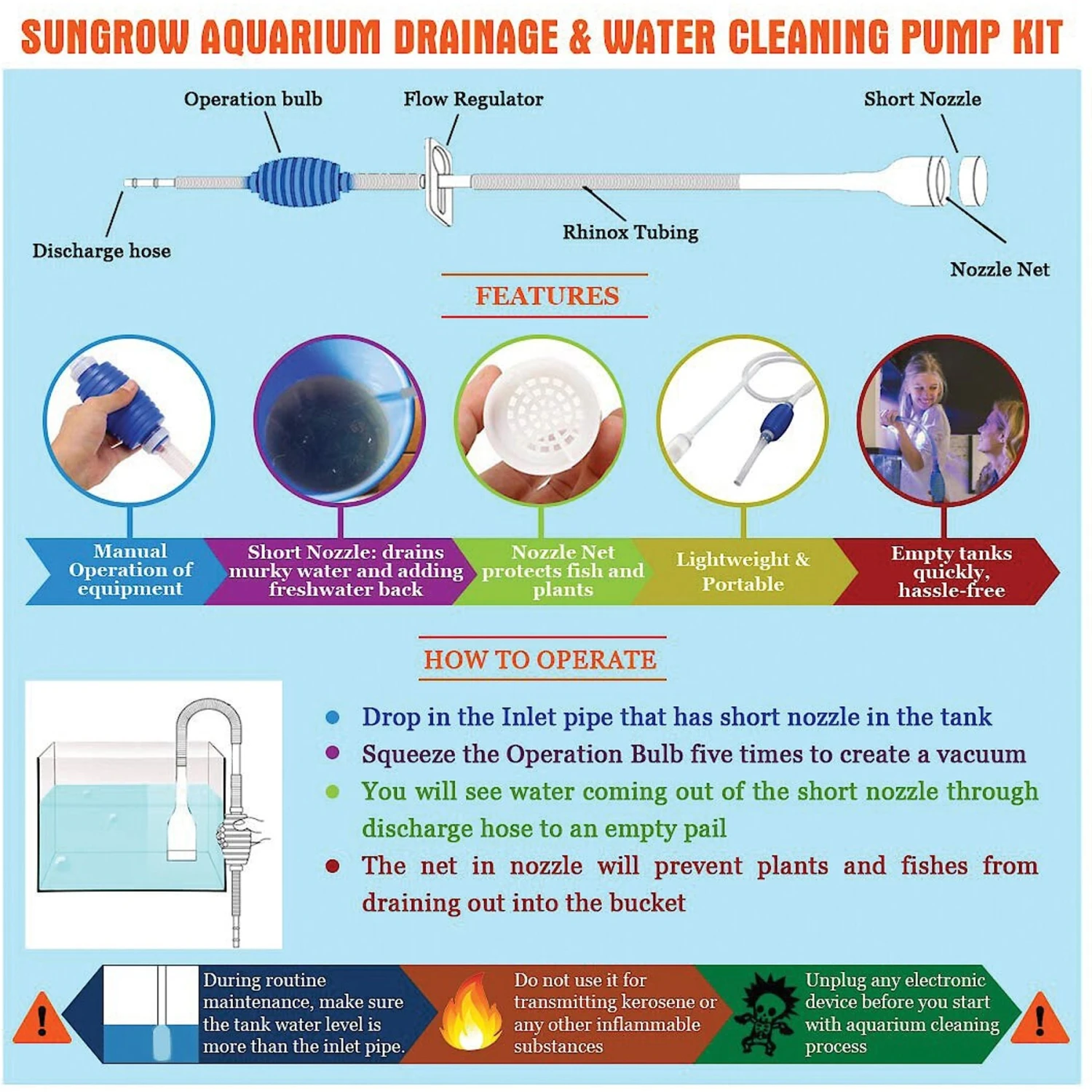 SUNGROW AQUARIUM DRAINAGE & WATER CLEANING PUMP KIT

Operation bulb

Flow Regulator

Short Nozzle

Discharge hose

Rhinox Tubing

Nozzle Net

FEATURES

Manual Operation of equipment

Short Nozzle: drains murky water and adding freshwater back

Nozzle Net protects fish and plants

Lightweight & Portable

Empty tanks quickly, hassle-free

HOW TO OPERATE

Drop in the Inlet pipe that has short nozzle in the tank

Squeeze the Operation Bulb five times to create a vacuum

You will see water coming out of the short nozzle through discharge hose to an empty pail

The net in nozzle will prevent plants and fishes from draining out into the bucket

During routine maintenance, make sure the tank water level is more than the inlet pipe.

Do not use it for transmitting kerosene or any other inflammable substances

Unplug any electronic device before you start with aquarium cleaning process