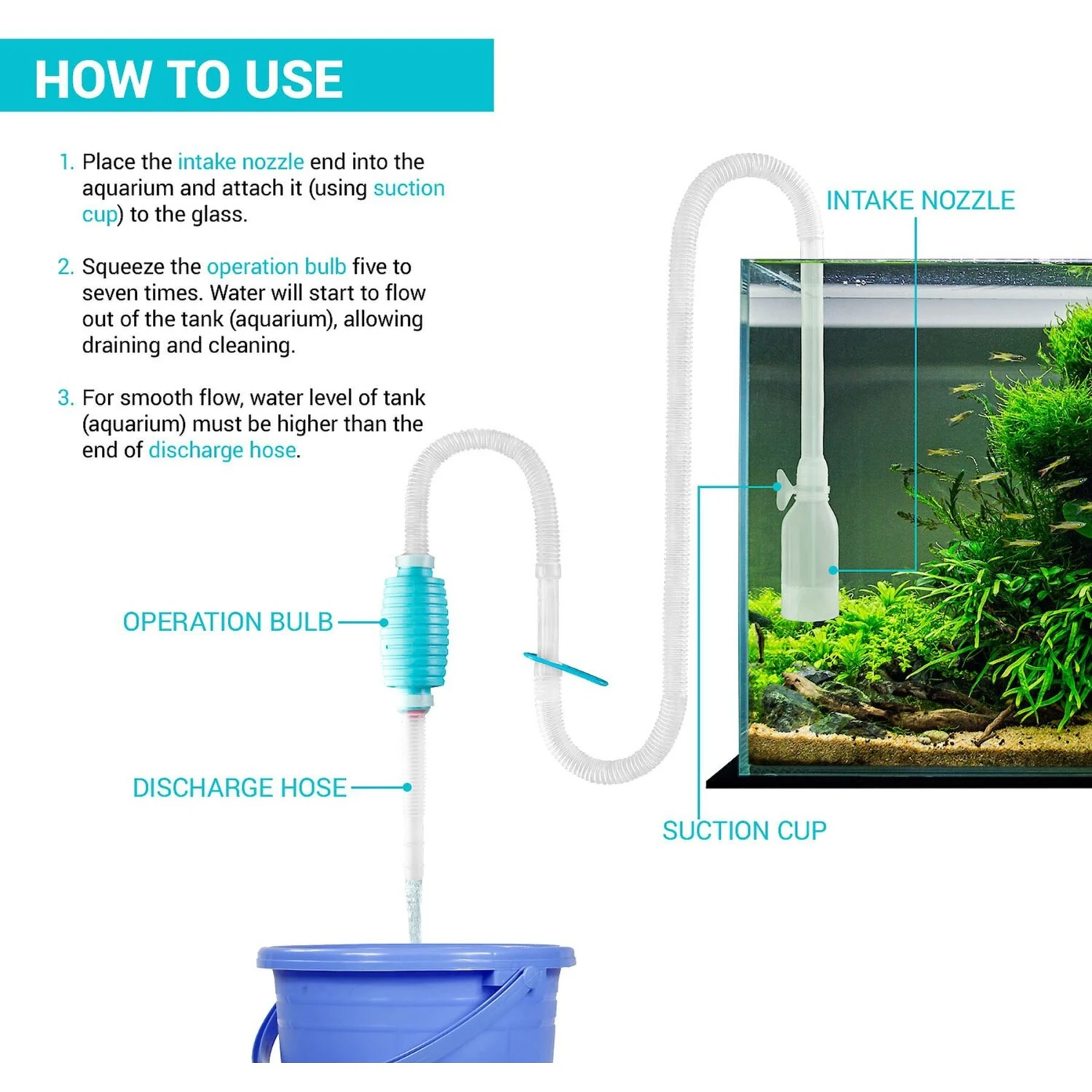 HOW TO USE

1. Place the intake nozzle end into the aquarium and attach it (using suction cup) to the glass.

2. Squeeze the operation bulb five to seven times. Water will start to flow out of the tank (aquarium), allowing draining and cleaning.

3. For smooth flow, water level of tank (aquarium) must be higher than the end of discharge hose.

INTAKE NOZZLE

OPERATION BULB

DISCHARGE HOSE

SUCTION CUP