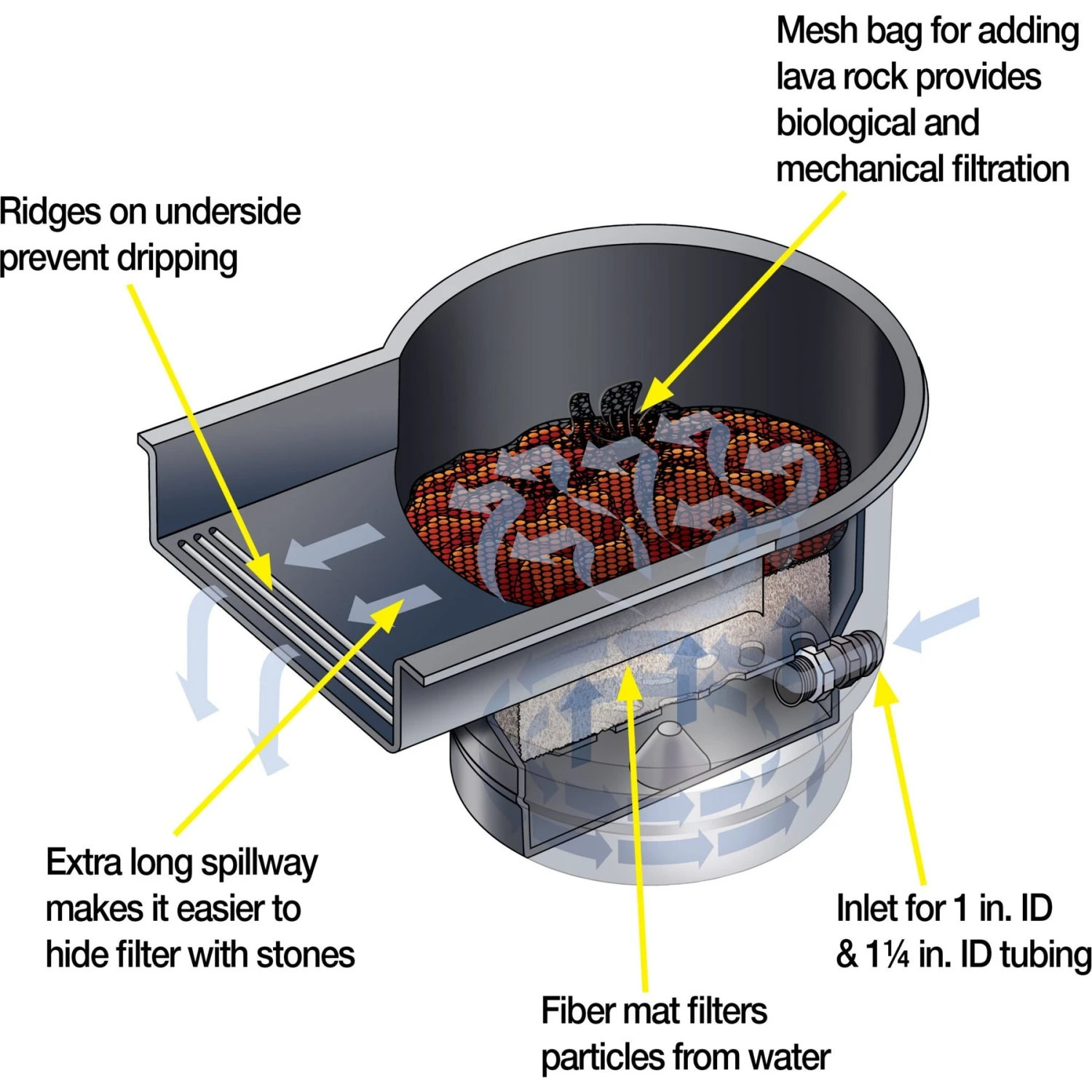 Mesh bag for adding lava rock provides biological and mechanical filtration

Ridges on underside prevent dripping

Extra long spillway makes it easier to hide filter with stones

Inlet for 1 in. ID & 1¼ in. ID tubing

Fiber mat filters particles from water