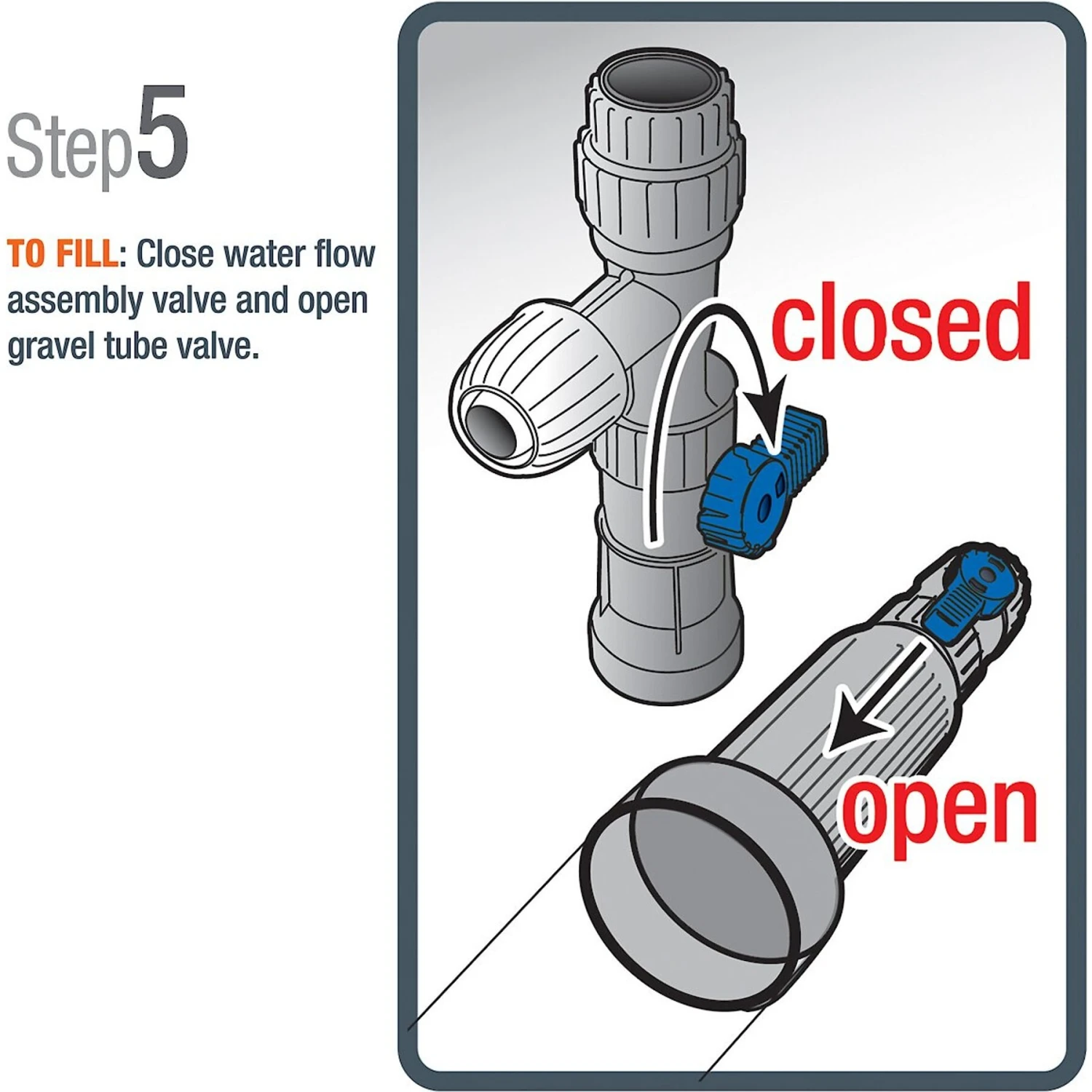 Step5

TO FILL: Close water flow assembly valve and open gravel tube valve.

closed

open